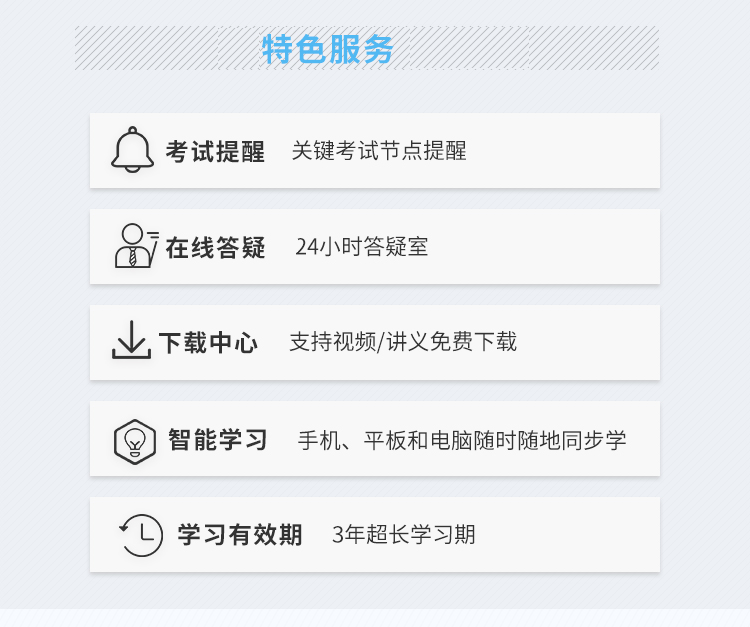 特色服务

考试提醒 关键考试节点提醒

在线答疑 24小时答疑室

下载中心 支持视频/讲义免费下载

智能学习 手机、平板和电脑随时随地同步学

学习有效期 3年超长学习期